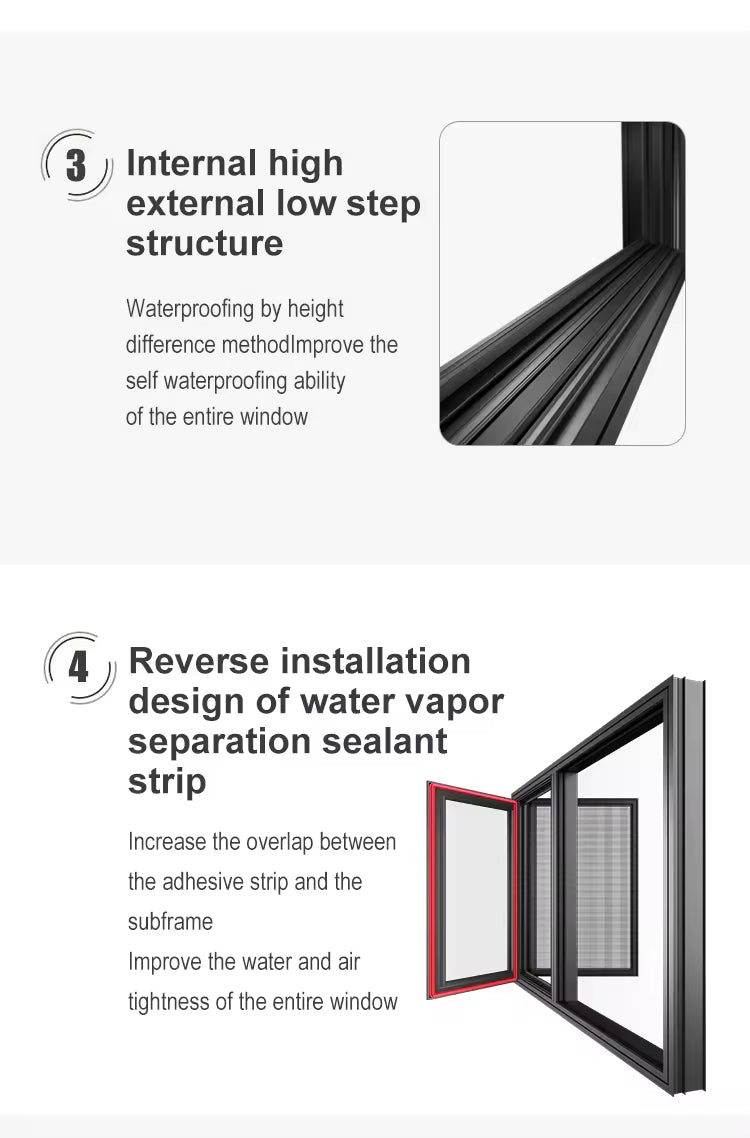 3

Internal high external low step structure

Waterproofing by height difference methodImprove the self waterproofing ability of the entire window

4

Reverse installation design of water vapor separation sealant strip

Increase the overlap between the adhesive strip and the subframe
Improve the water and air tightness of the entire window